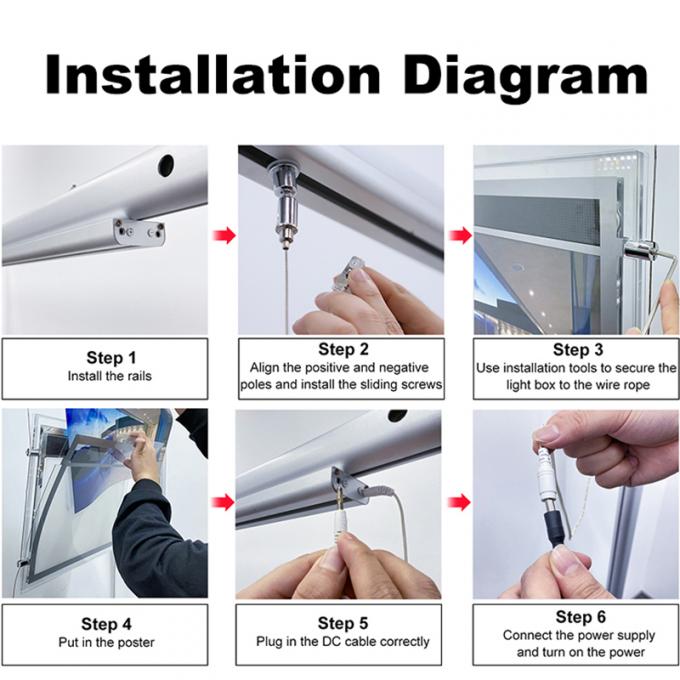 Installation Diagram

Step 1
Install the rails

Step 2
Align the positive and negative poles and install the sliding screws

Step 3
Use installation tools to secure the light box to the wire rope

Step 4
Put in the poster

Step 5
Plug in the DC cable correctly

Step 6
Connect the power supply and turn on the power