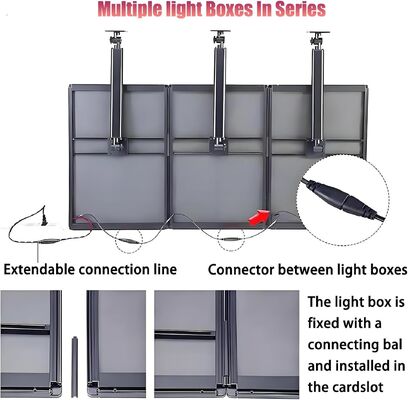 Multiple light Boxes In Series

Extendable connection line

Connector between light boxes

The light box is fixed with a connecting bal and installed in the cardslot